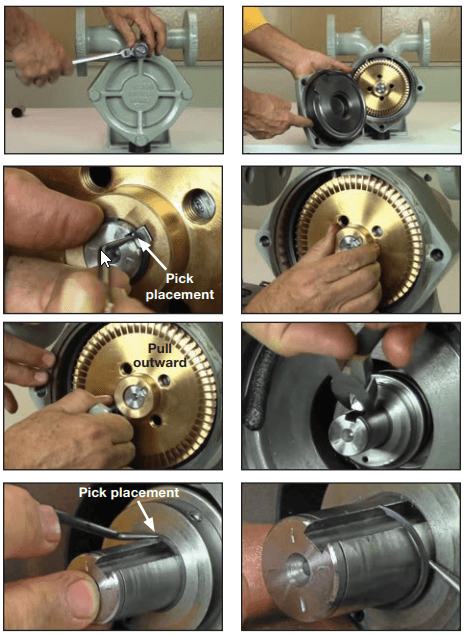 Pick placement

Pull outward

Pick placement